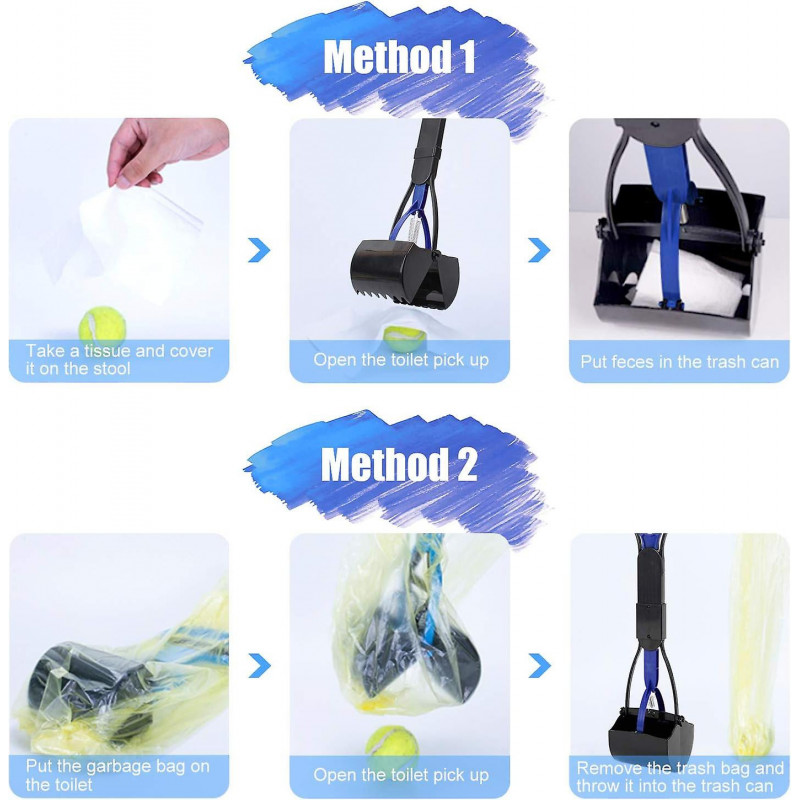 Method 1

Take a tissue and cover it on the stool

Open the toilet pick up

Put feces in the trash can

Method 2

Put the garbage bag on the toilet

Open the toilet pick up

Remove the trash bag and throw it into the trash can