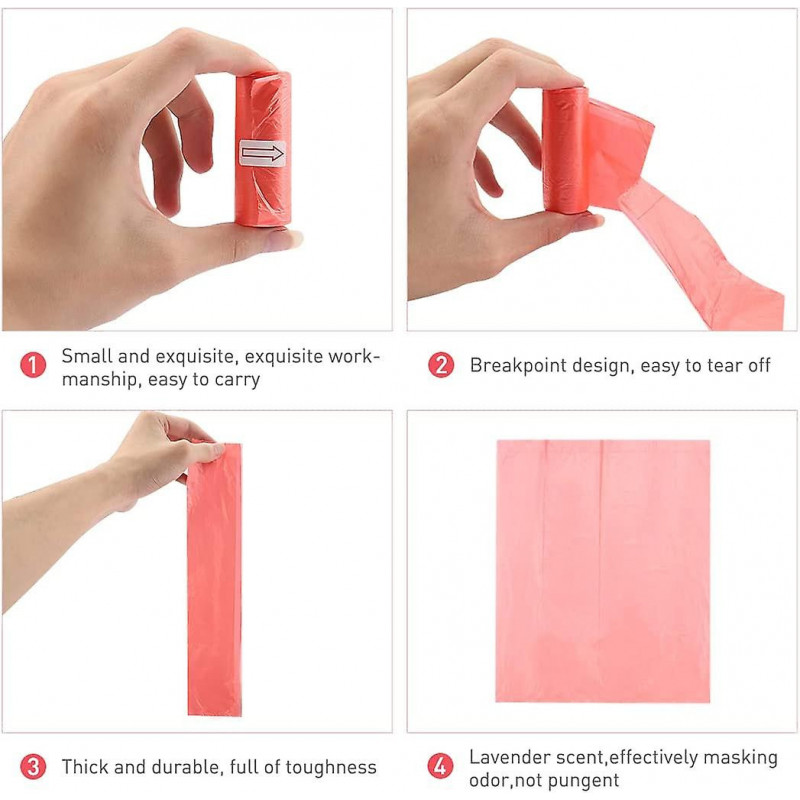 1 Small and exquisite, exquisite workmanship, easy to carry

2 Breakpoint design, easy to tear off

3 Thick and durable, full of toughness

4 Lavender scent,effectively masking odor,not pungent