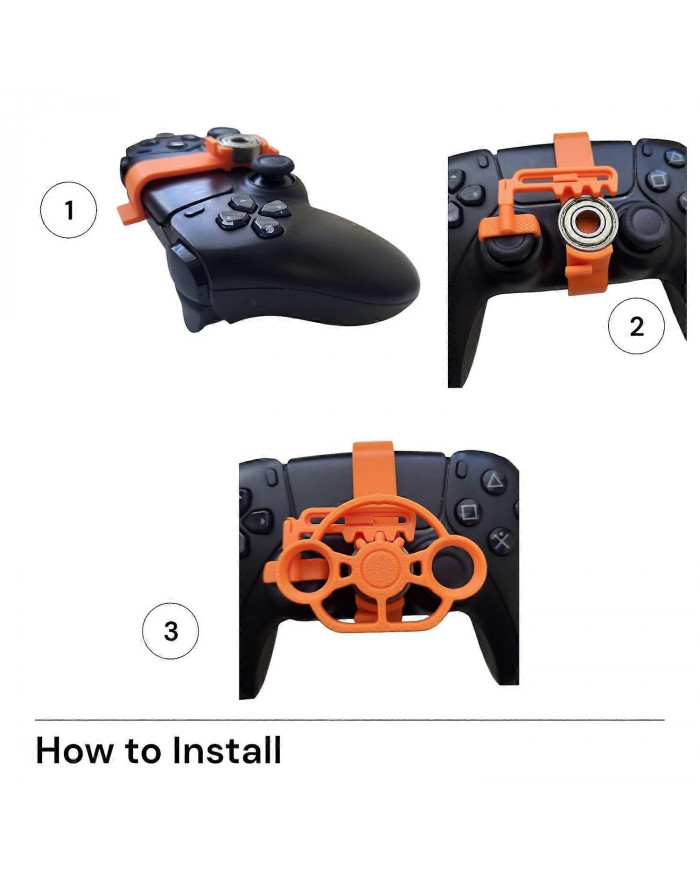 1

2

3

How to Install