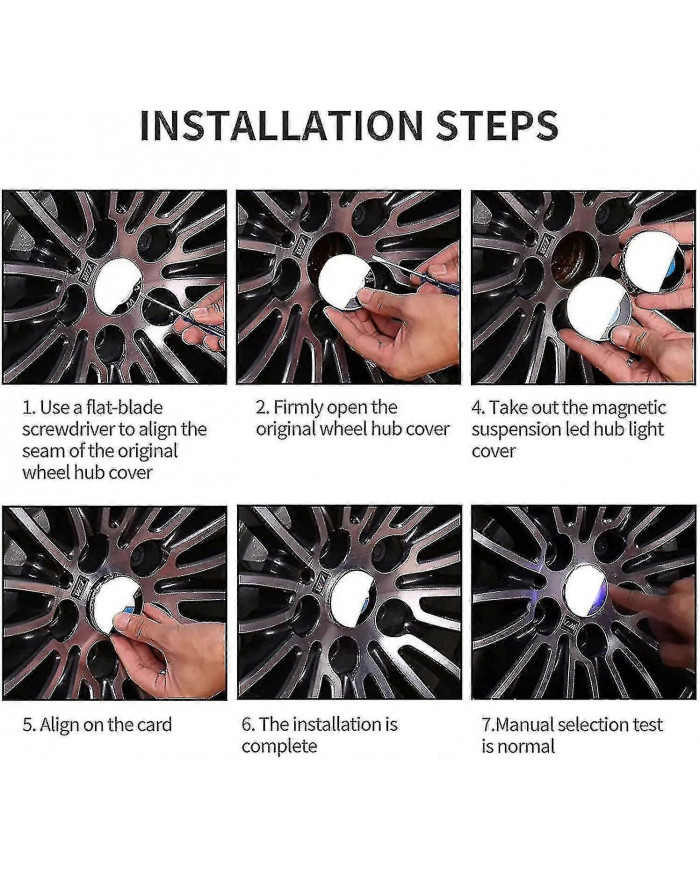 INSTALLATION STEPS

1. Use a flat-blade screwdriver to align the seam of the original wheel hub cover

2. Firmly open the original wheel hub cover

4. Take out the magnetic suspension led hub light cover

5. Align on the card

6. The installation is complete

7.Manual selection test is normal