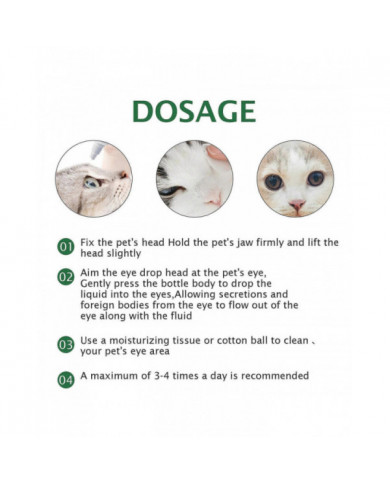 DOSAGE

01 Fix the pet's head Hold the pet's jaw firmly and lift the head slightly

02 Aim the eye drop head at the pet's eye, Gently press the bottle body to drop the liquid into the eyes,Allowing secretions and foreign bodies from the eye to flow out of the eye along with the fluid

03 Use a moisturizing tissue or cotton ball to clean 、 your pet's eye area

04 A maximum of 3-4 times a day is recommended