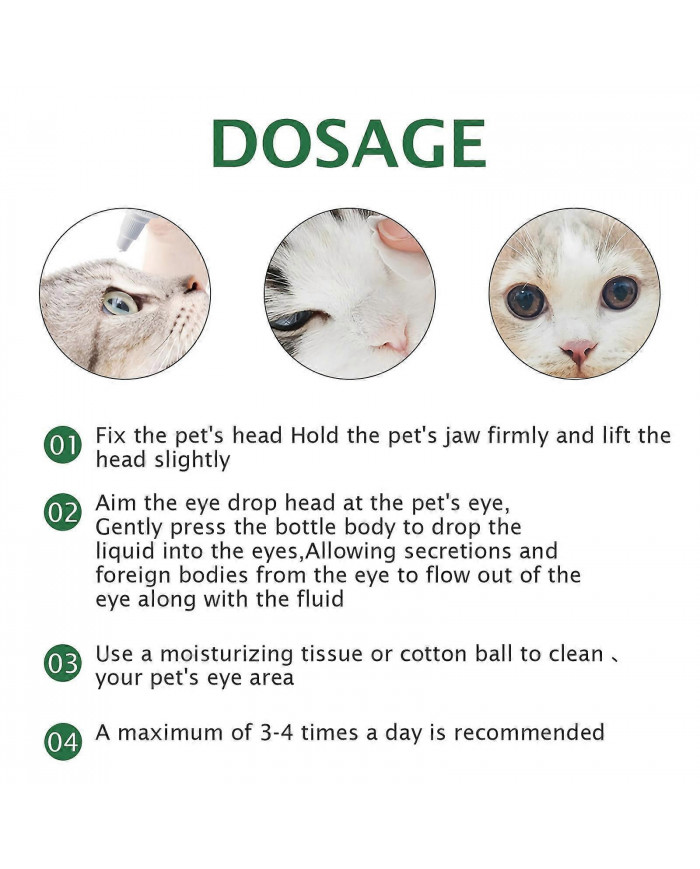 DOSAGE

01 Fix the pet's head Hold the pet's jaw firmly and lift the head slightly

02 Aim the eye drop head at the pet's eye, Gently press the bottle body to drop the liquid into the eyes,Allowing secretions and foreign bodies from the eye to flow out of the eye along with the fluid

03 Use a moisturizing tissue or cotton ball to clean 、 your pet's eye area

04 A maximum of 3-4 times a day is recommended