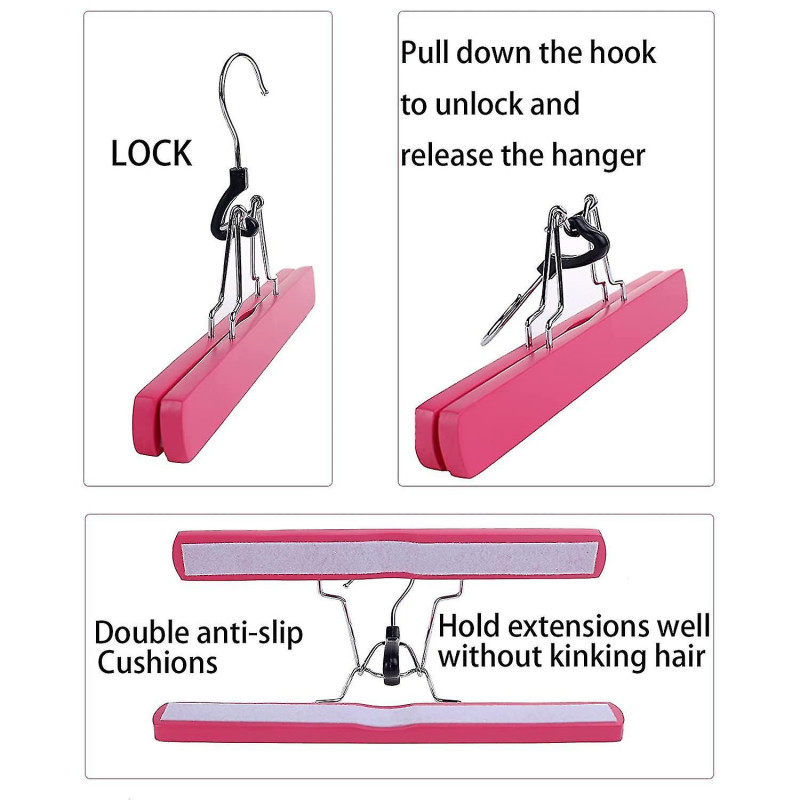 LOCK

Pull down the hook to unlock and release the hanger

Double anti-slip Cushions

Hold extensions well without kinking hair