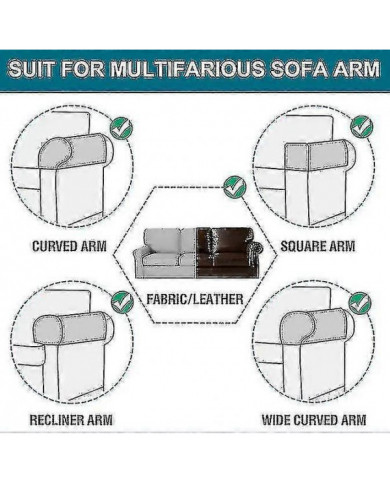 SUIT FOR MULTIFARIOUS SOFA ARM

CURVED ARM

SQUARE ARM

FABRIC/LEATHER

RECLINER ARM

WIDE CURVED ARM