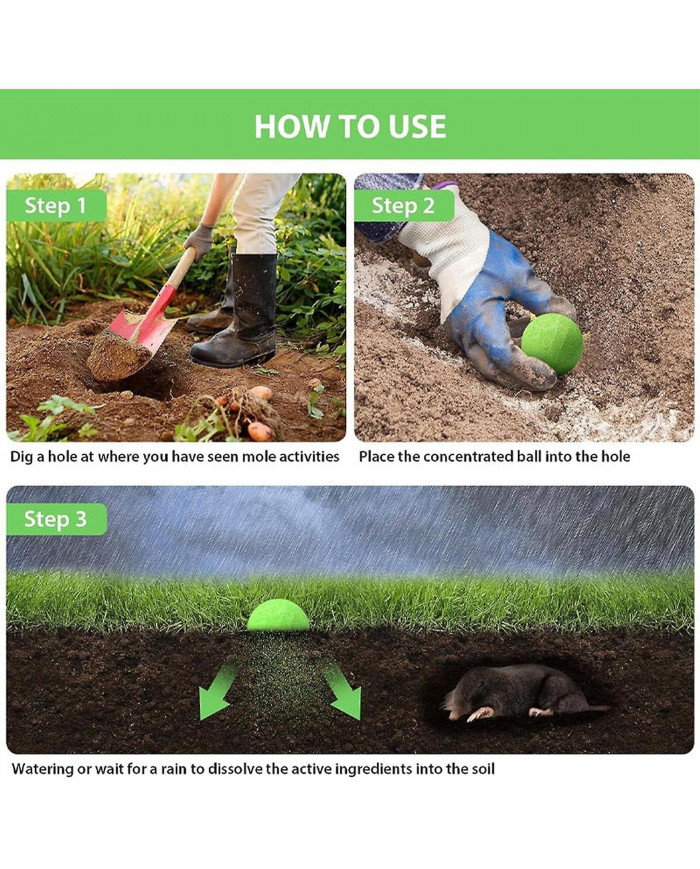 HOW TO USE

Step 1

Dig a hole at where you have seen mole activities

Step 2

Place the concentrated ball into the hole

Step 3

Watering or wait for a rain to dissolve the active ingredients into the soil