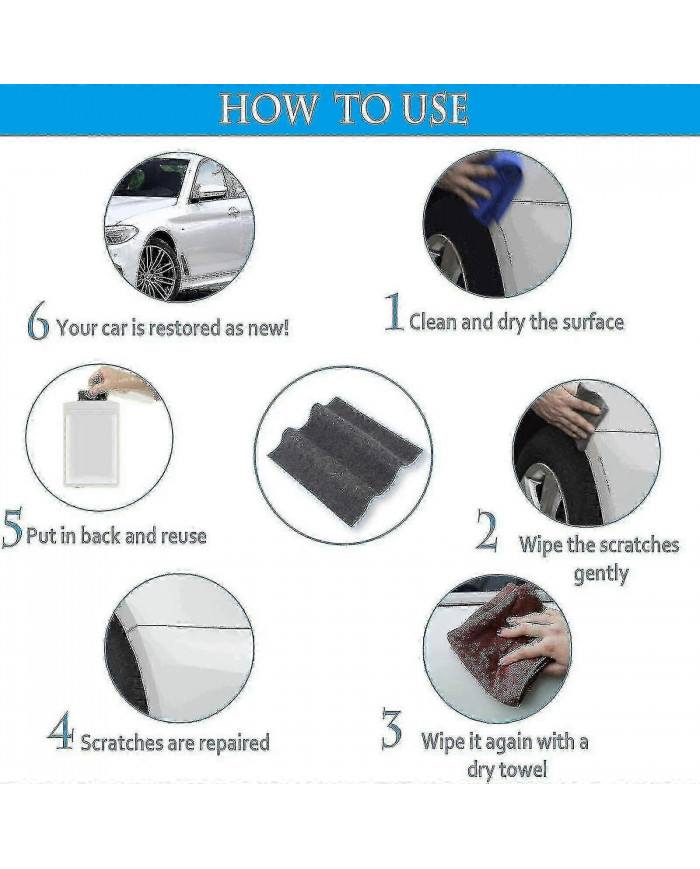 HOW TO USE

6 Your car is restored as new!

1 Clean and dry the surface

5 Put in back and reuse

2 Wipe the scratches gently

4 Scratches are repaired

3 Wipe it again with a dry towel